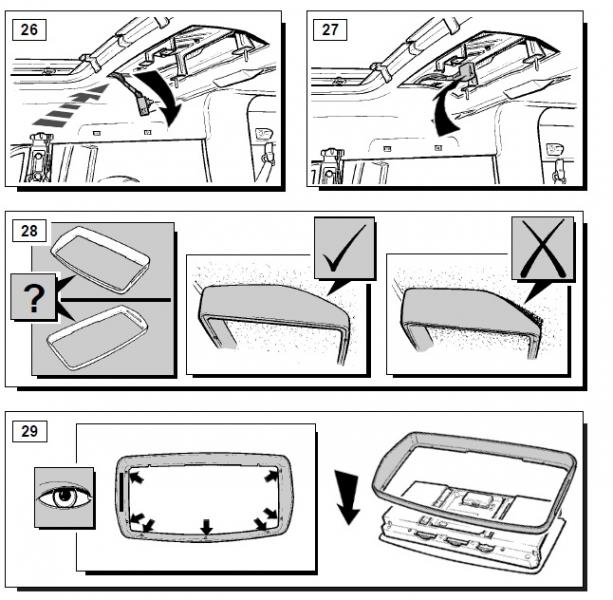 26

27

28

?

29